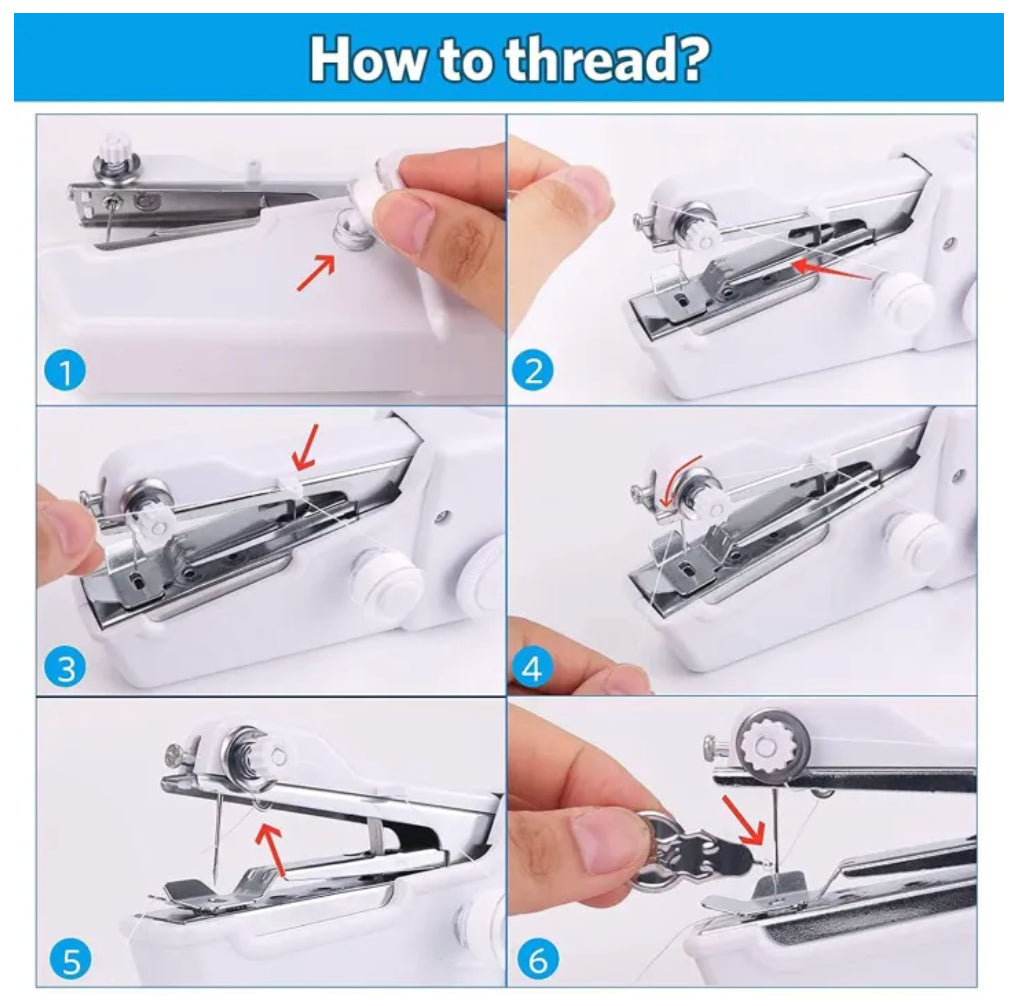 How to thread?

1

2

3

4

5

6